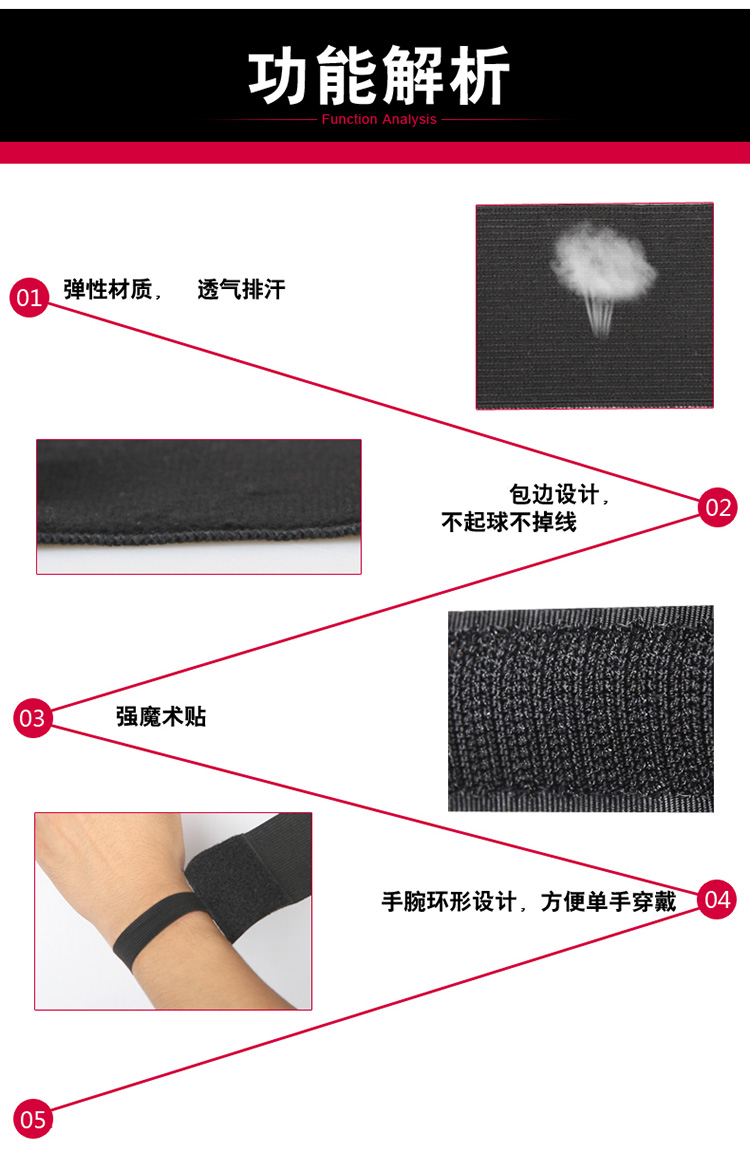 功能解析

Function Analysis

01 弹性材质， 透气排汗

包边设计，
不起球不掉线 02

03 强魔术贴

手腕环形设计，方便单手穿戴 04

05